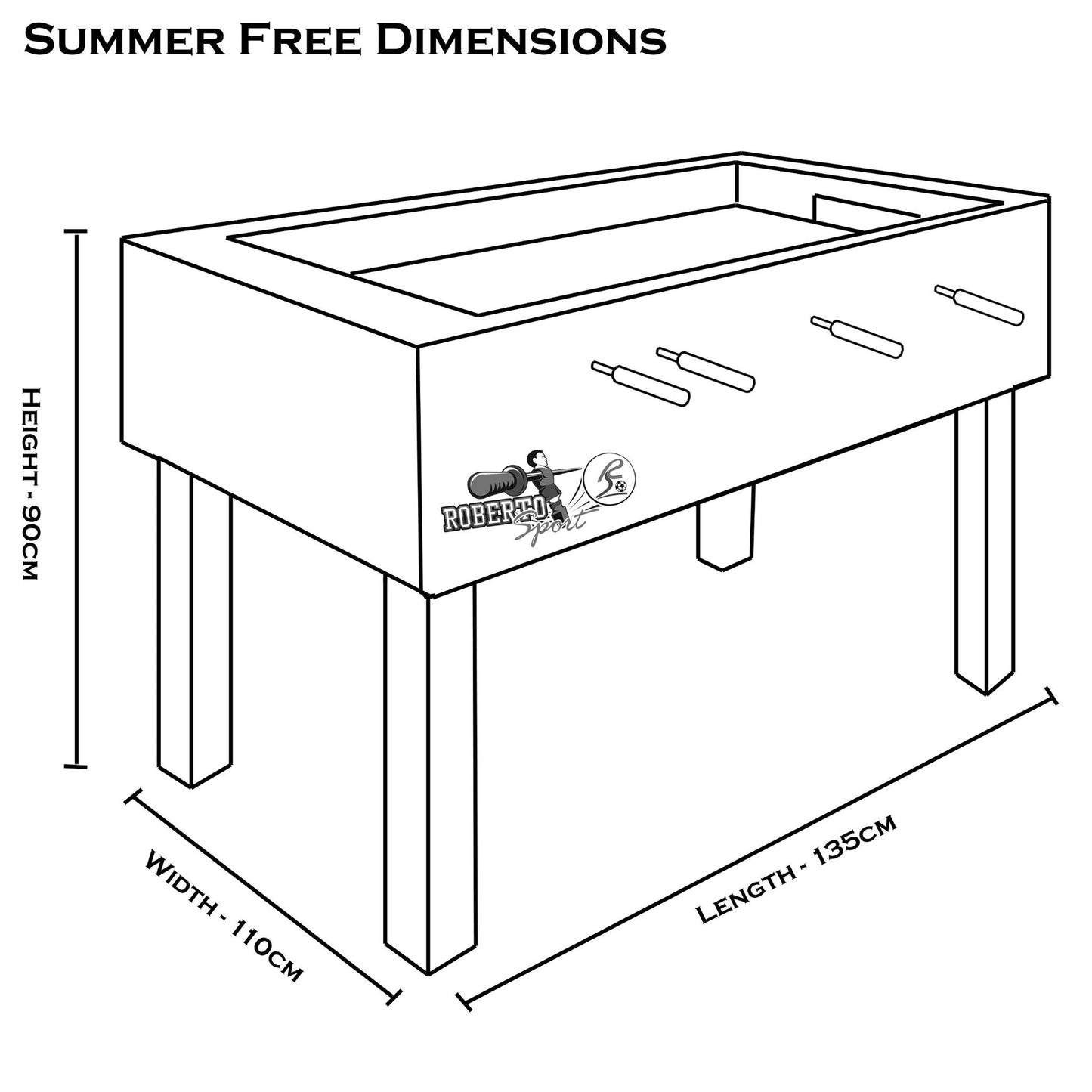 Summer Free Dimensions

Height - 90cm

ROBERTO Sport

Width - 110cm

Length - 135cm